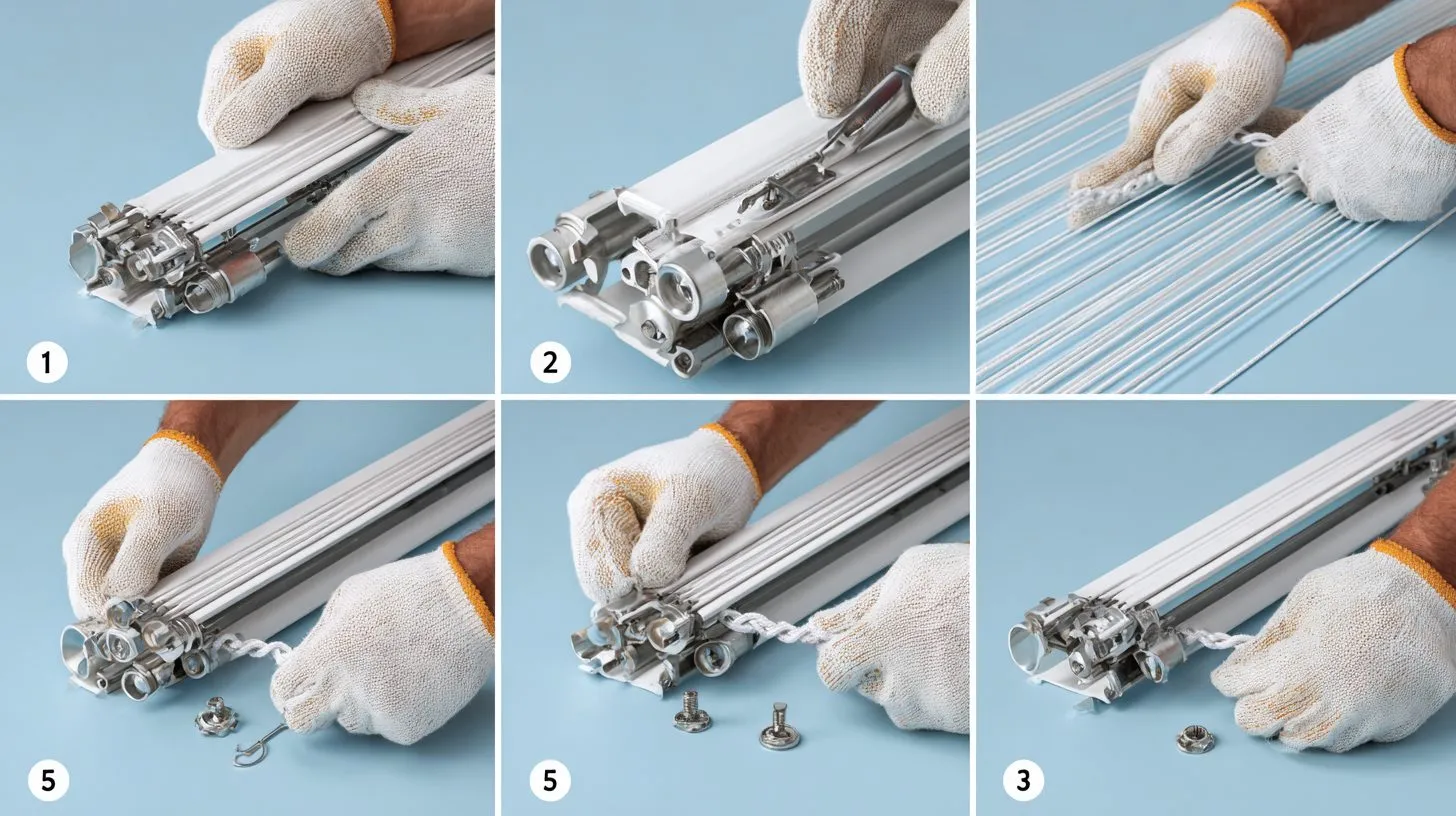 1

2

5

5

3