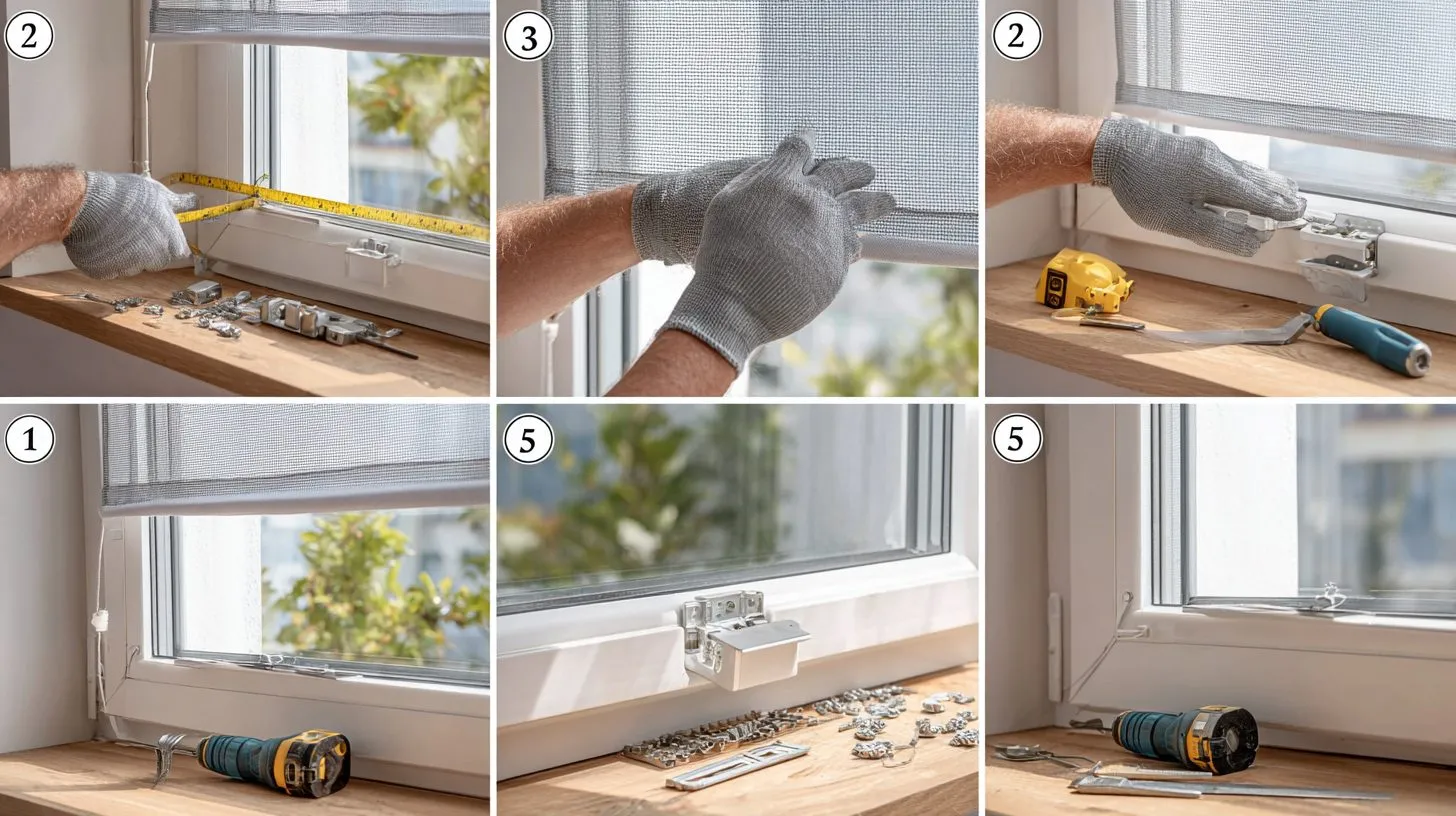 2

3

2

1

5

5